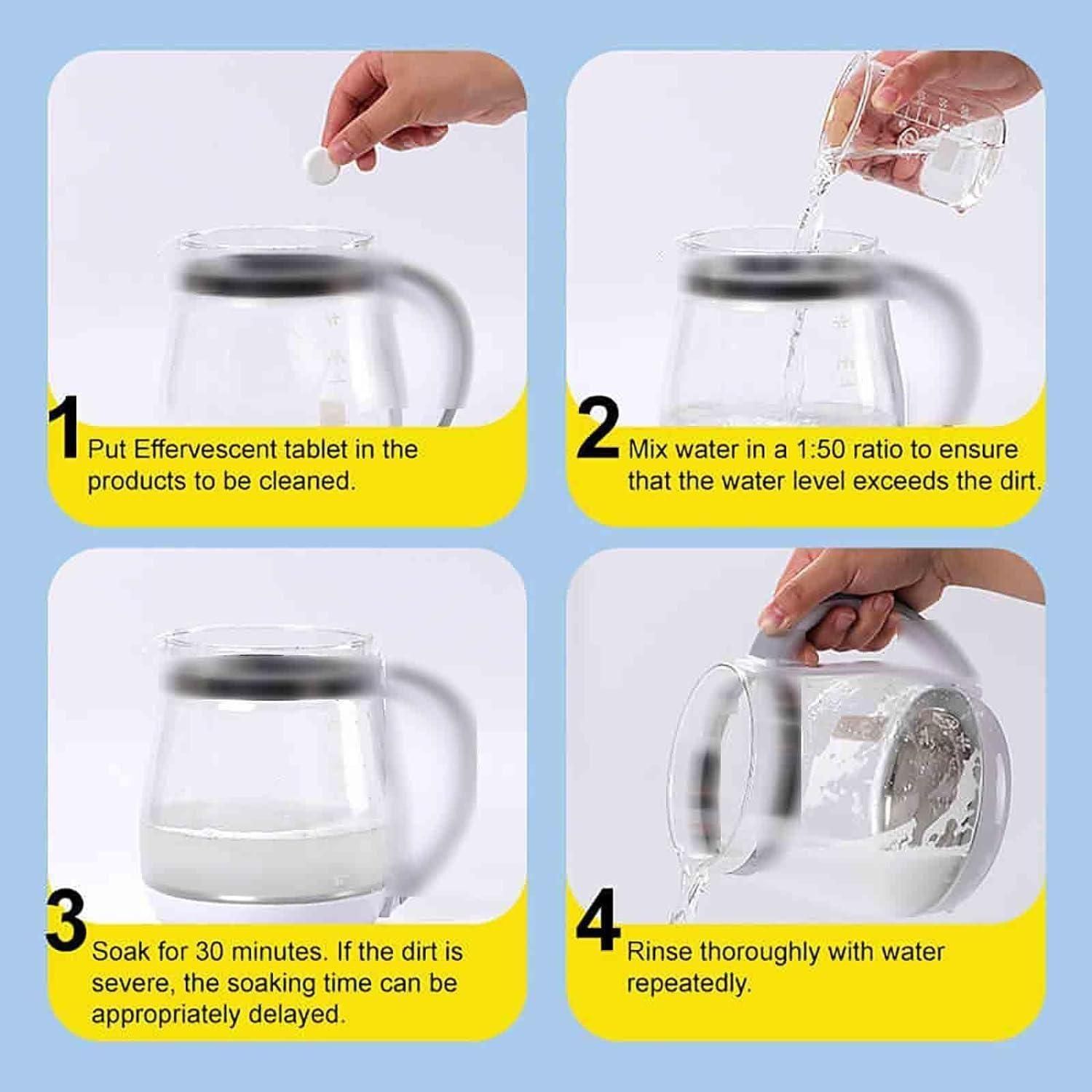 1 Put Effervescent tablet in the products to be cleaned.

2 Mix water in a 1:50 ratio to ensure that the water level exceeds the dirt.

3 Soak for 30 minutes. If the dirt is severe, the soaking time can be appropriately delayed.

4 Rinse thoroughly with water repeatedly.